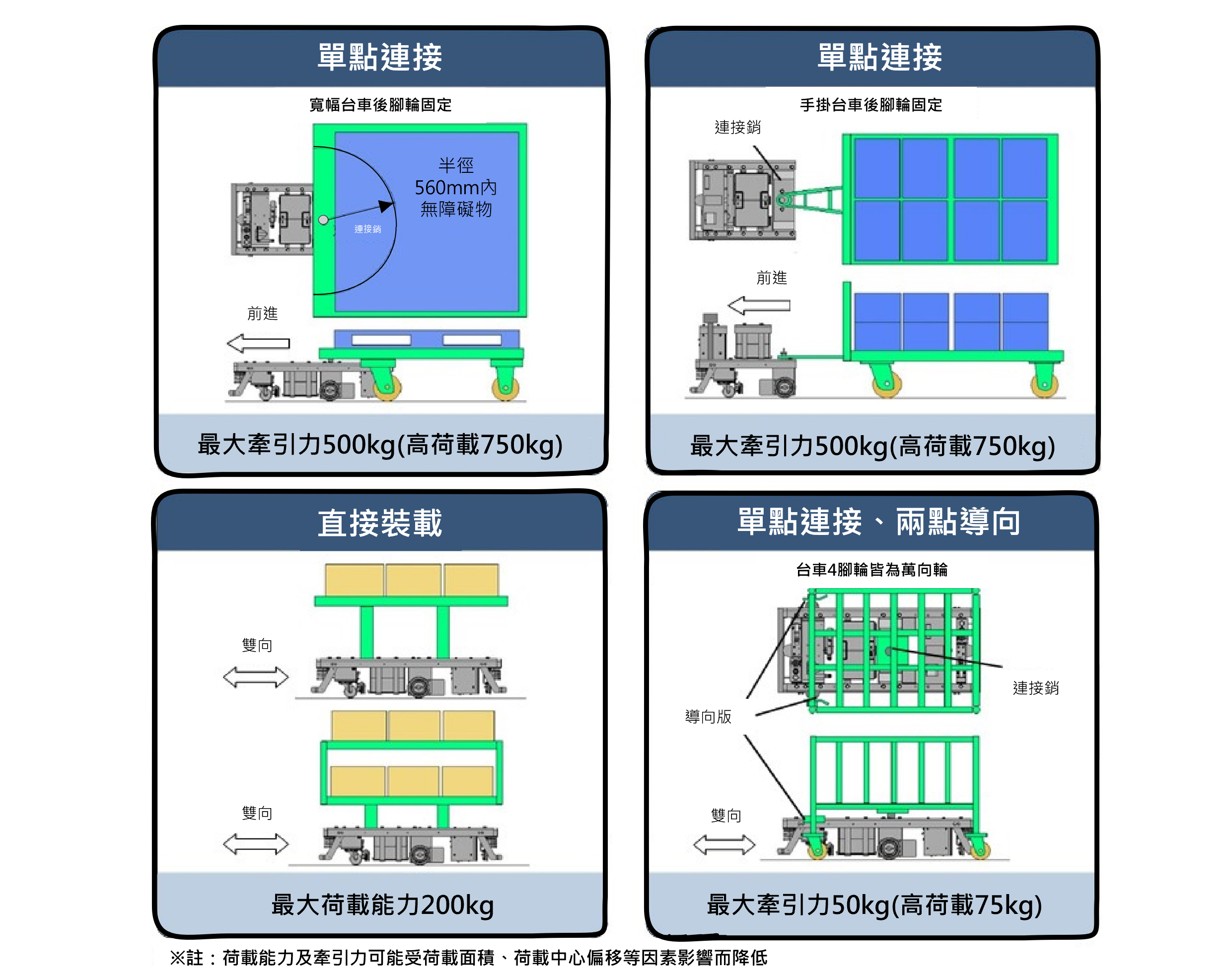 單點連接

寬幅台車後腳輪固定

半徑
560mm內
無障礙物

連接銷

前進

最大牽引力500kg(高荷載750kg)

單點連接

手掛台車後腳輪固定

連接銷

前進

最大牽引力500kg(高荷載750kg)

直接裝載

雙向

雙向

最大荷載能力200kg

單點連接、兩點導向

台車4腳輪皆為萬向輪

連接銷

導向版

雙向

最大牽引力50kg(高荷載75kg)

※註：荷載能力及牽引力可能受荷載面積、荷載中心偏移等因素影響而降低