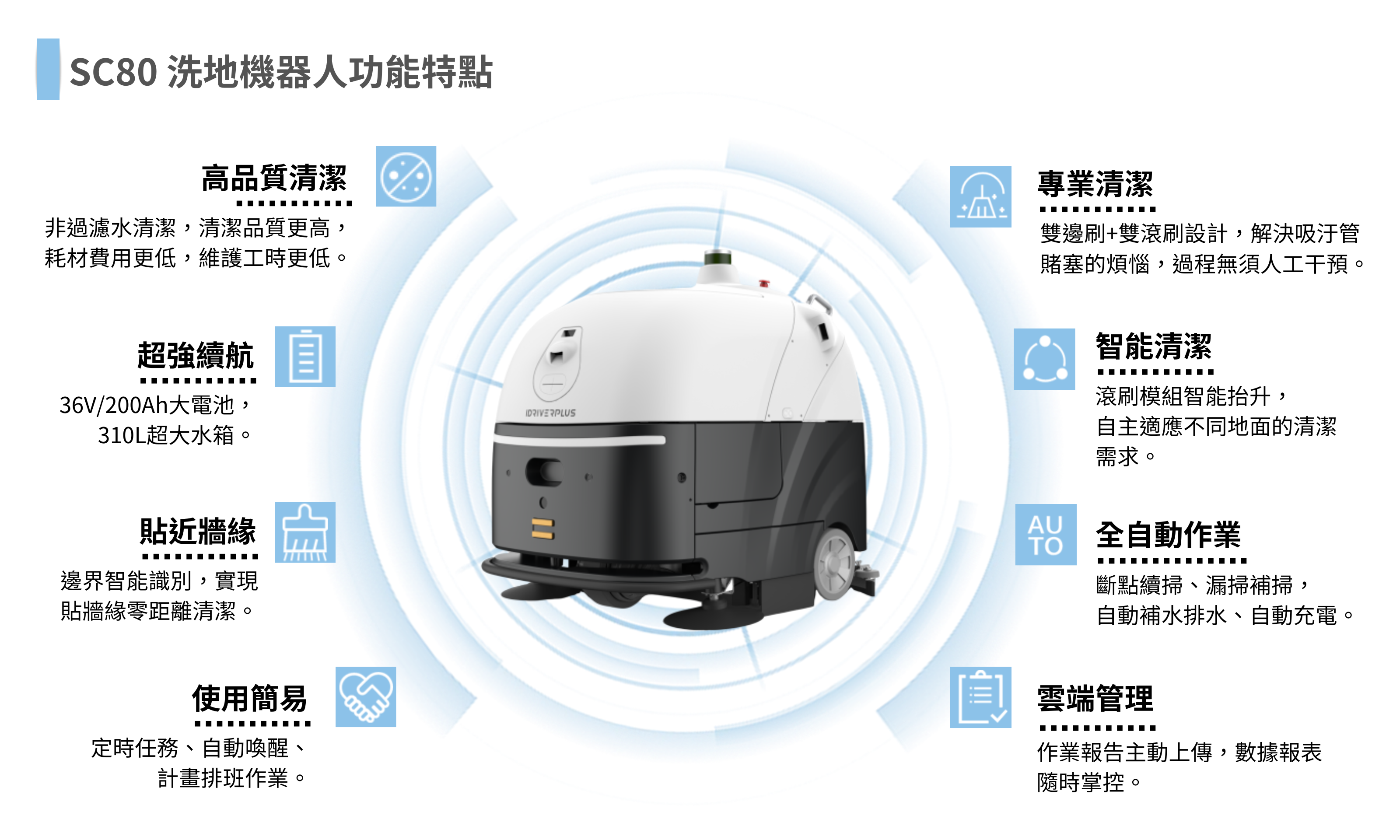 SC80 洗地機器人功能特點

高品質清潔

非過濾水清潔，清潔品質更高，耗材費用更低，維護工時更低。

超強續航

36V/200Ah大電池，310L超大水箱。

貼近牆緣

邊界智能識別，實現貼牆緣零距離清潔。

使用簡易

定時任務、自動喚醒、計畫排班作業。

IDRIVERPLUS

專業清潔

雙邊刷+雙滾刷設計，解決吸汙管賭塞的煩惱，過程無須人工干預。

智能清潔

滾刷模組智能抬升，自主適應不同地面的清潔需求。

AU TO

全自動作業

斷點續掃、漏掃補掃，自動補水排水、自動充電。

雲端管理

作業報告主動上傳，數據報表隨時掌控。