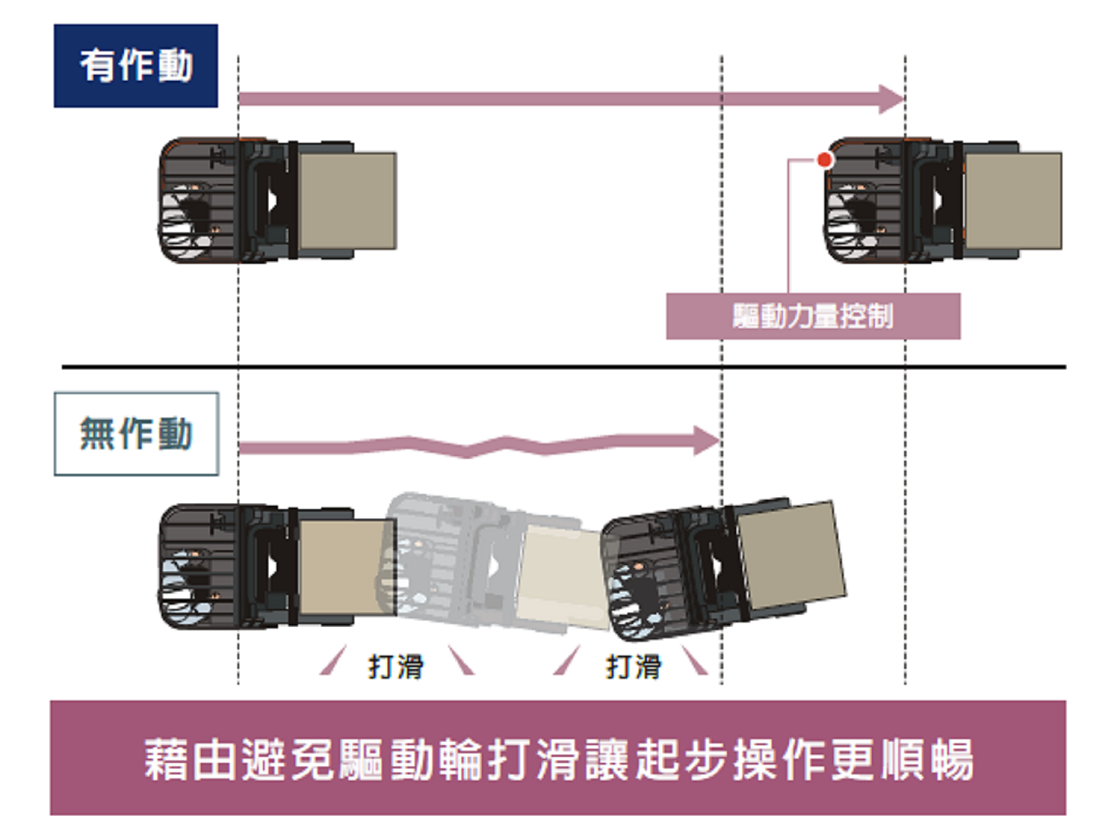 有作動

驅動力量控制

無作動

打滑

打滑

藉由避免驅動輪打滑讓起步操作更順暢